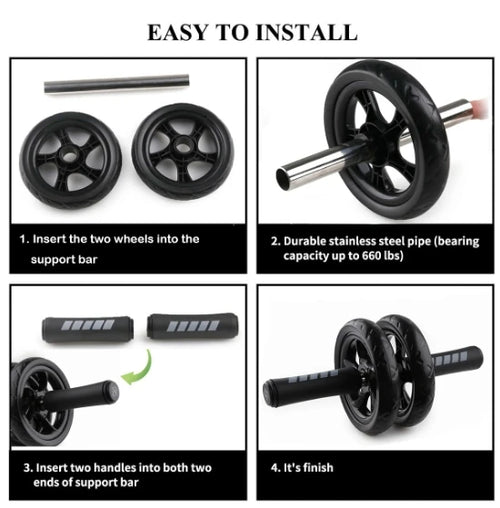 EASY TO INSTALL

1. Insert the two wheels into the support bar

2. Durable stainless steel pipe (bearing capacity up to 660 lbs)

3. Insert two handles into both two ends of support bar

4. It's finish